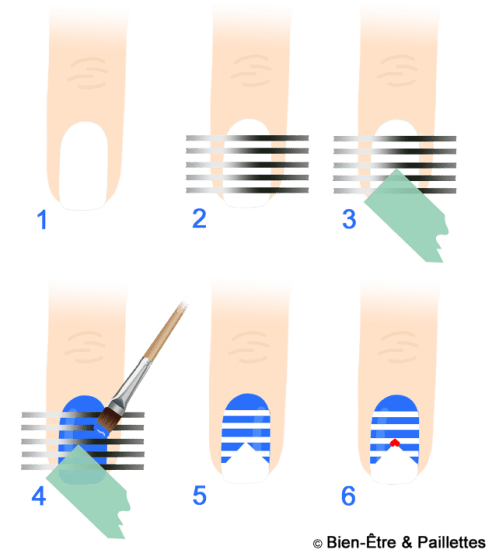 1
2
3
4
5
6
© Bien-Être & Paillettes