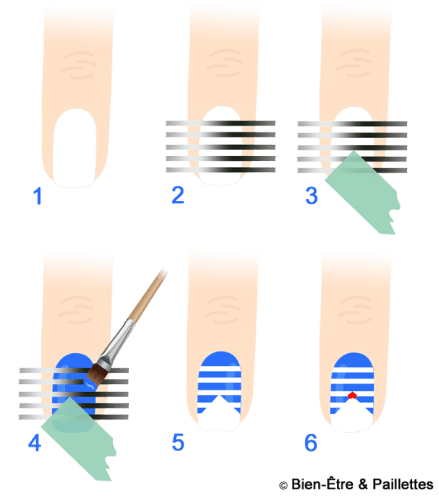 1
2
3
4
5
6
© Bien-Être & Paillettes